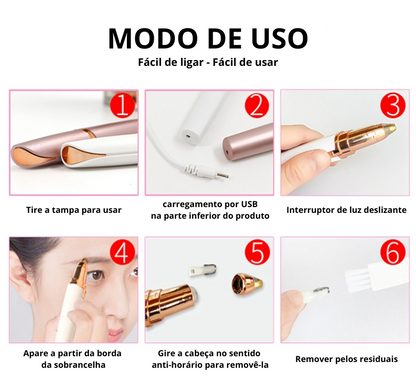 MODO DE USO

Fácil de ligar - Fácil de usar

1

Tire a tampa para usar

2

carregamento por USB na parte inferior do produto

3

Interruptor de luz deslizante

4

Apare a partir da borda da sobrancelha

5

Gire a cabeça no sentido anti-horário para removê-la

6

Remover pelos residuais