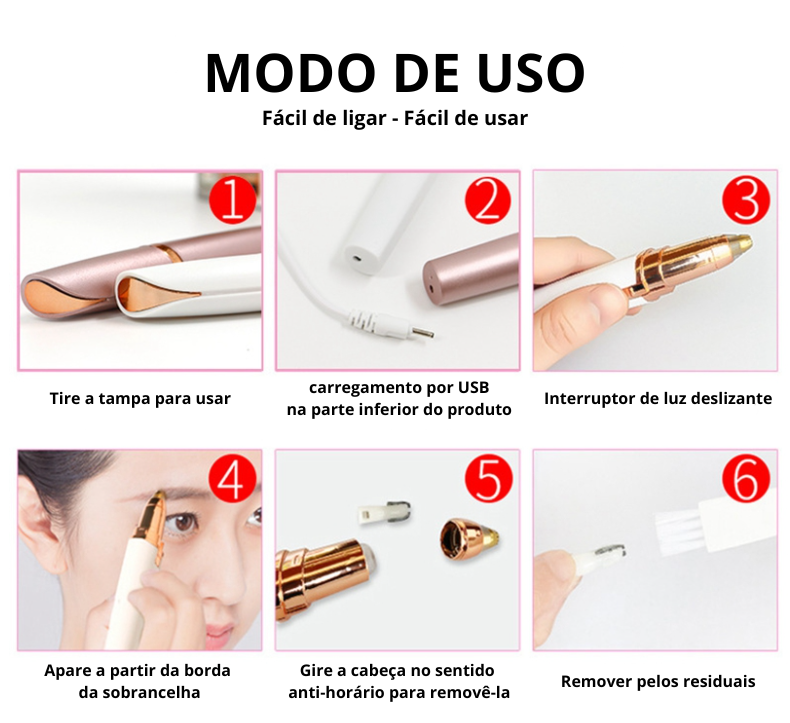 MODO DE USO
Fácil de ligar - Fácil de usar

1
Tire a tampa para usar

2
carregamento por USB na parte inferior do produto

3
Interruptor de luz deslizante

4
Apare a partir da borda da sobrancelha

5
Gire a cabeça no sentido anti-horário para removê-la

6
Remover pelos residuais